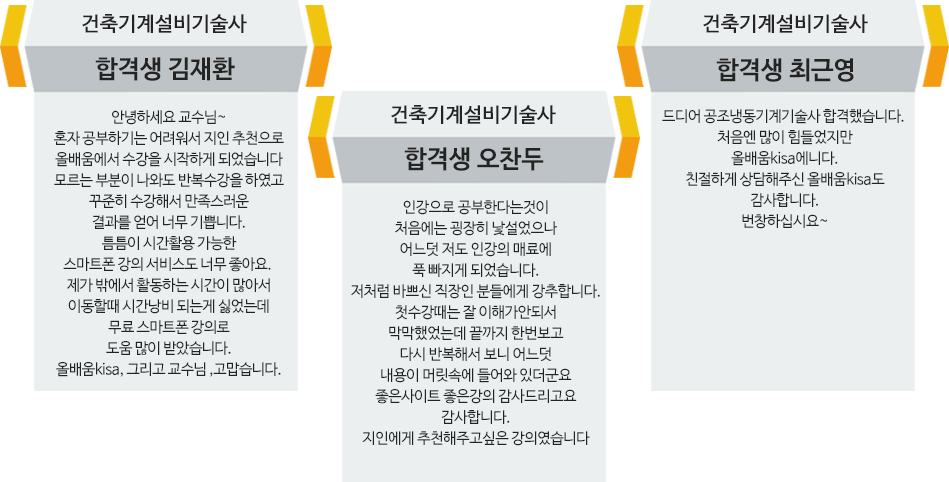 건축기계설비기술사

합격생 김재환

안녕하세요 교수님~
혼자 공부하기는 어려워서 지인 추천으로
올배움에서 수강을 시작하게 되었습니다
모르는 부분이 나와도 반복수강을 하였고
꾸준히 수강해서 만족스러운
결과를 얻어 너무 기쁩니다.
틈틈이 시간활용 가능한
스마트폰 강의 서비스도 너무 좋아요.
제가 밖에서 활동하는 시간이 많아서
이동할때 시간낭비 되는게 싫었는데
무료 스마트폰 강의로
도움 많이 받았습니다.
올배움kisa, 그리고 교수님 ,고맙습니다.

건축기계설비기술사

합격생 오찬두

인강으로 공부한다는것이
처음에는 굉장히 낯설었으나
어느덧 저도 인강의 매료에
푹 빠지게 되었습니다.
저처럼 바쁘신 직장인 분들에게 강추합니다.
첫수강때는 잘 이해가안되서
막막했었는데 끝까지 한번보고
다시 반복해서 보니 어느덧
내용이 머릿속에 들어와 있더군요
좋은사이트 좋은강의 감사드리고요
감사합니다.
지인에게 추천해주고싶은 강의였습니다

건축기계설비기술사

합격생 최근영

드디어 공조냉동기계기술사 합격했습니다.
처음엔 많이 힘들었지만
올배움kisa에니다.
친절하게 상담해주신 올배움kisa도
감사합니다.
번창하십시요~